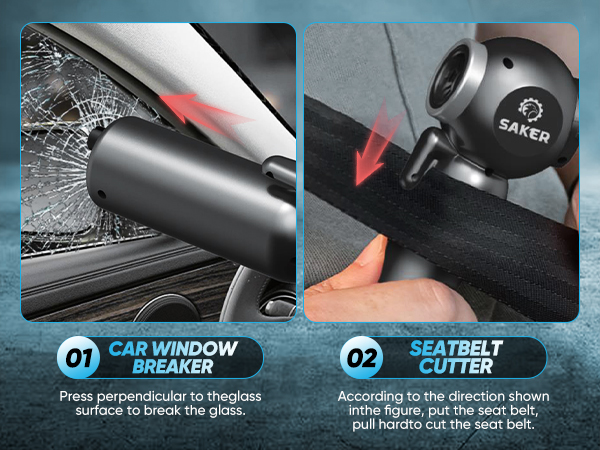 SAKER

01 CAR WINDOW BREAKER

Press perpendicular to theglass surface to break the glass.

02 SEATBELT CUTTER

According to the direction shown inthe figure, put the seat belt, pull hardto cut the seat belt.