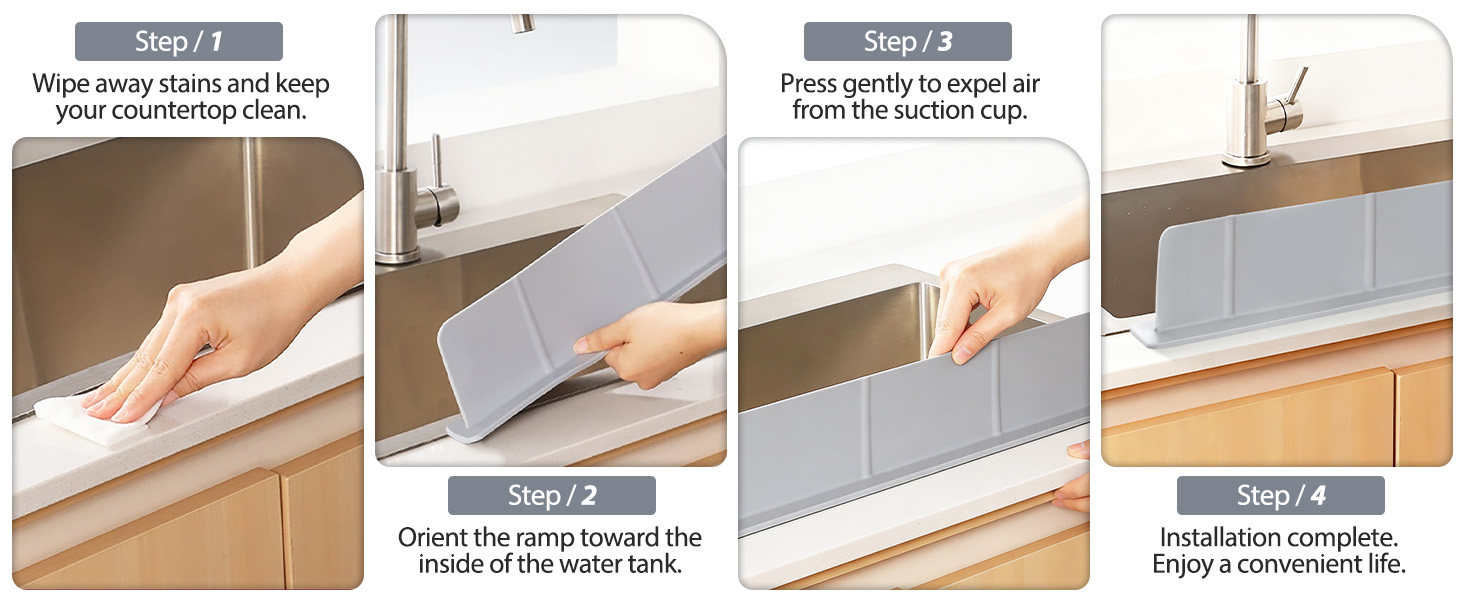 Step / 1
Wipe away stains and keep your countertop clean.

Step / 2
Orient the ramp toward the inside of the water tank.

Step / 3
Press gently to expel air from the suction cup.

Step / 4
Installation complete. Enjoy a convenient life.