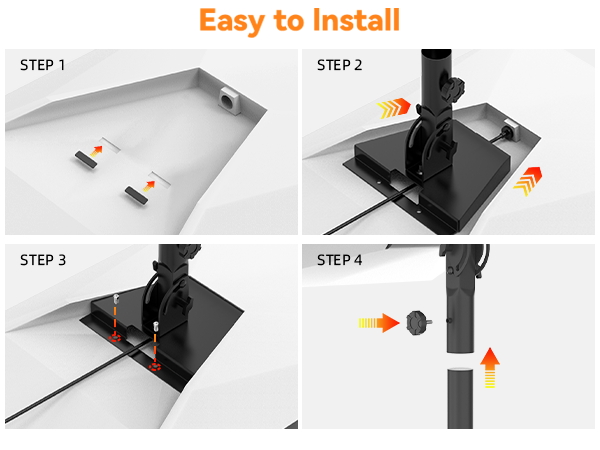 Easy to Install

STEP 1

STEP 2

STEP 3

STEP 4