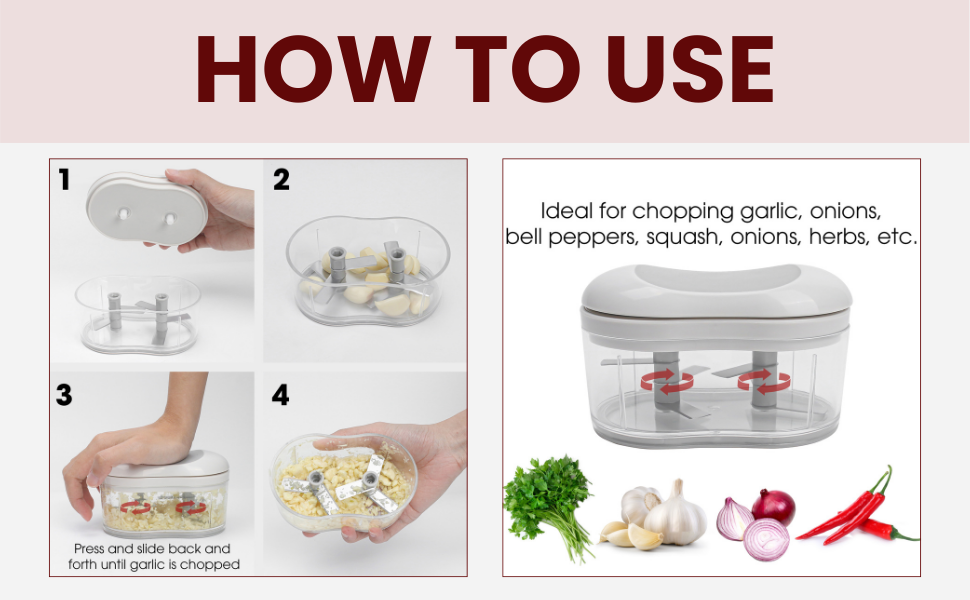 HOW TO USE

1

2

3

Press and slide back and forth until garlic is chopped

4

Ideal for chopping garlic, onions, bell peppers, squash, onions, herbs, etc.