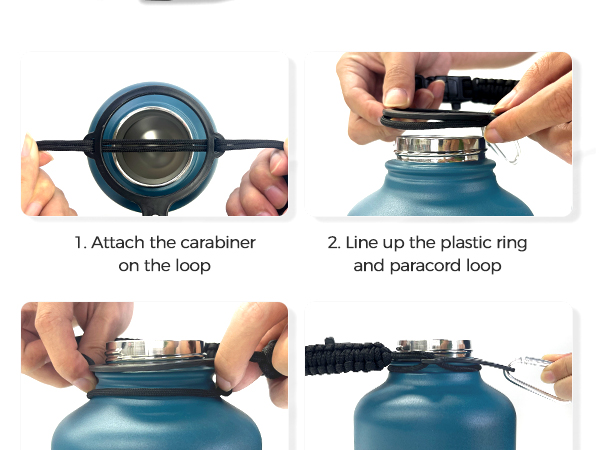 1. Attach the carabiner on the loop

2. Line up the plastic ring and paracord loop