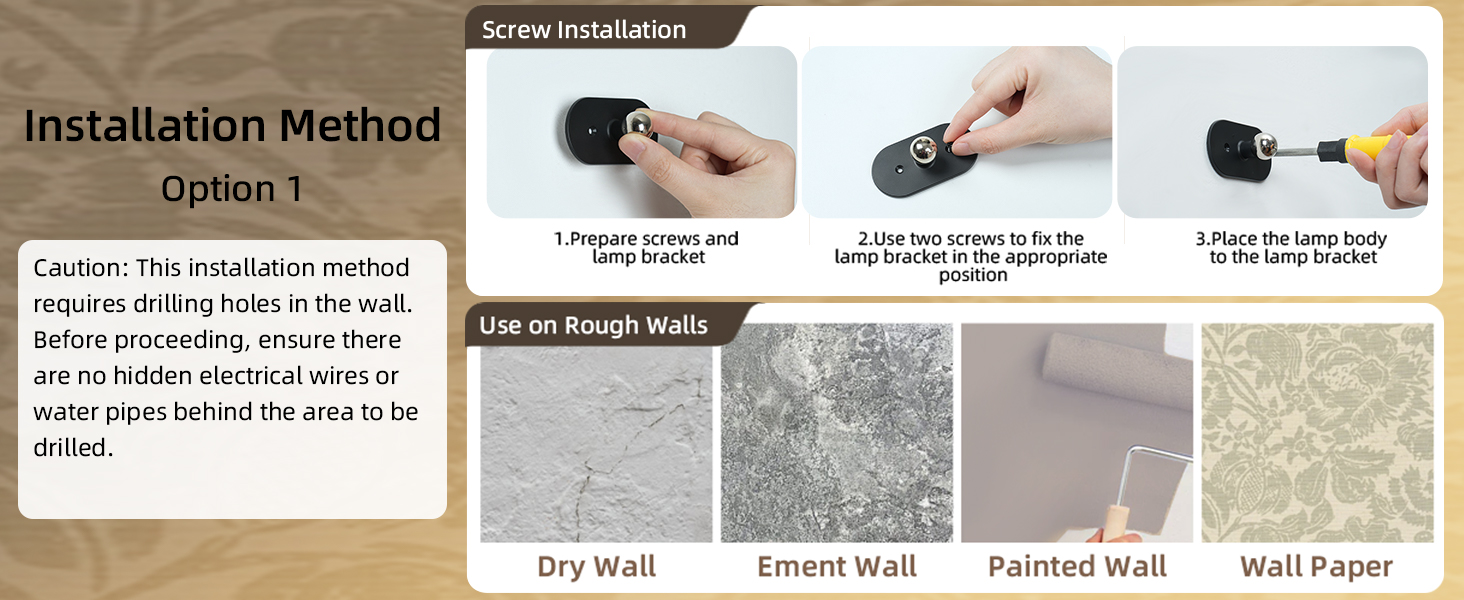 Installation Method
Option 1

Caution: This installation method requires drilling holes in the wall. Before proceeding, ensure there are no hidden electrical wires or water pipes behind the area to be drilled.

Screw Installation

1.Prepare screws and lamp bracket

2.Use two screws to fix the lamp bracket in the appropriate position

3.Place the lamp body to the lamp bracket

Use on Rough Walls

Dry Wall

Ement Wall

Painted Wall

Wall Paper