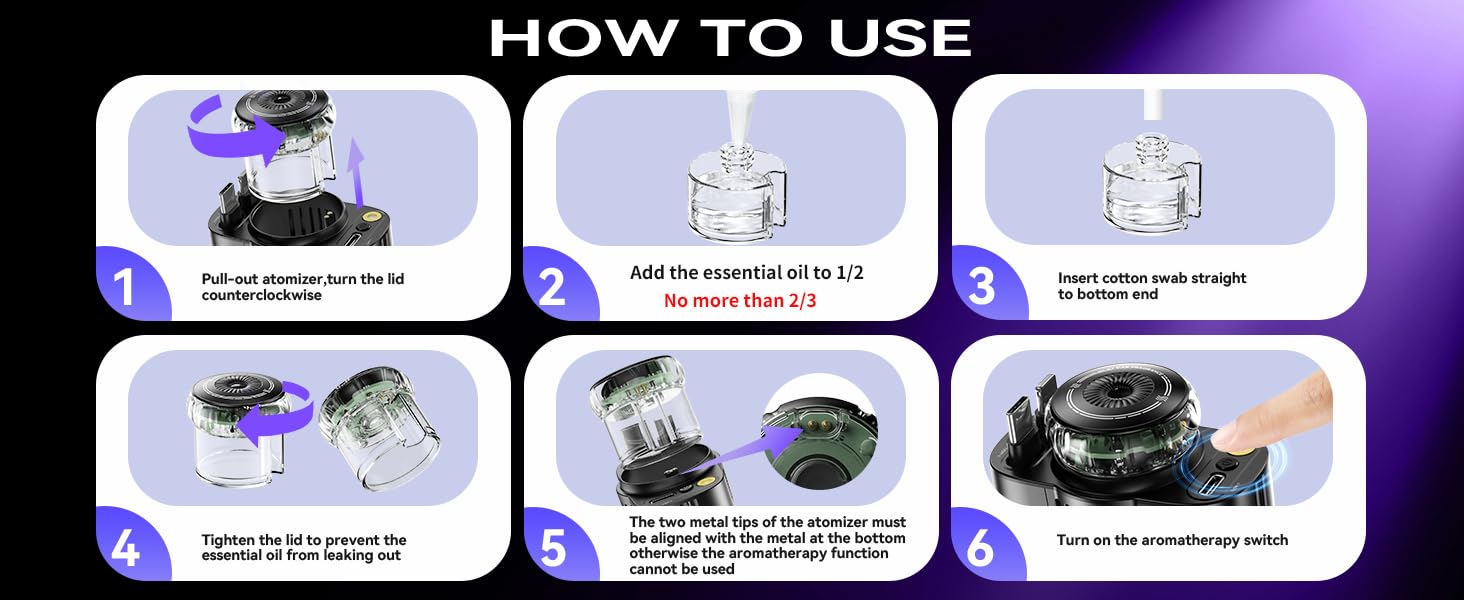 HOW TO USE

1
Pull-out atomizer,turn the lid counterclockwise

2
Add the essential oil to 1/2
No more than 2/3

3
Insert cotton swab straight to bottom end

4
Tighten the lid to prevent the essential oil from leaking out

5
The two metal tips of the atomizer must be aligned with the metal at the bottom otherwise the aromatherapy function cannot be used

6
Turn on the aromatherapy switch