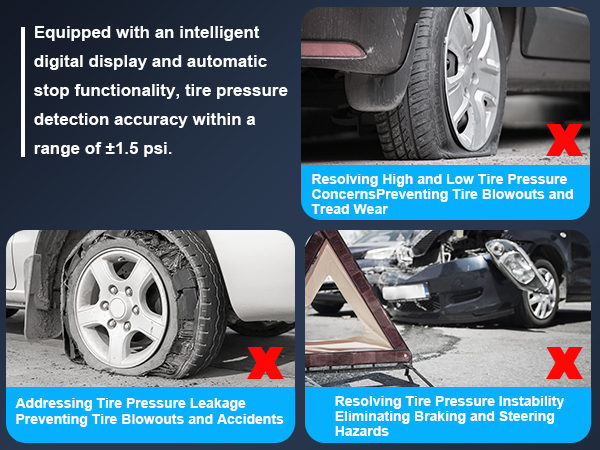 Equipped with an intelligent digital display and automatic stop functionality, tire pressure detection accuracy within a range of ±1.5 psi.

X

Resolving High and Low Tire Pressure ConcernsPreventing Tire Blowouts and Tread Wear

X

Addressing Tire Pressure Leakage Preventing Tire Blowouts and Accidents

X

Resolving Tire Pressure Instability Eliminating Braking and Steering Hazards