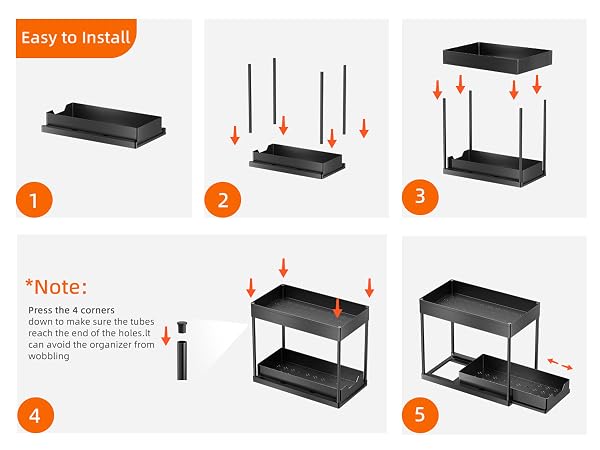 Easy to Install

1

2

3

*Note:

Press the 4 corners down to make sure the tubes reach the end of the holes.It can avoid the organizer from wobbling

4

5