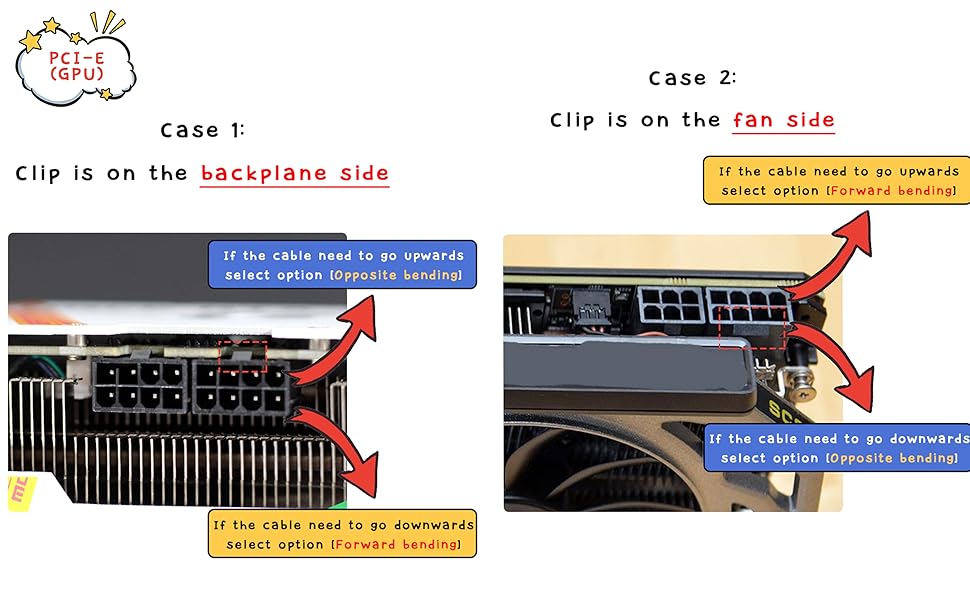 PCI-E (GPU)

Case 1:

Clip is on the backplane side

If the cable need to go upwards select option [Opposite bending]

If the cable need to go downwards select option [Forward bending]

Case 2:

Clip is on the fan side

If the cable need to go upwards select option [Forward bending]

If the cable need to go downwards select option [Opposite bending]