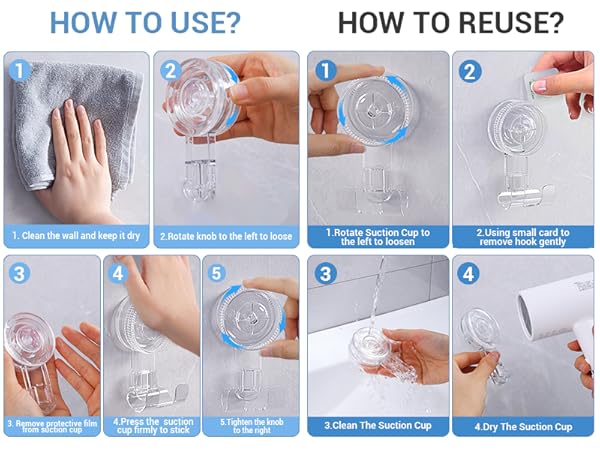 HOW TO USE?

1

1. Clean the wall and keep it dry

2

2.Rotate knob to the left to loose

3

3. Remove protective film from suction cup

4

4.Press the suction cup firmly to stick

5

5.Tighten the knob to the right

HOW TO REUSE?

1

1.Rotate Suction Cup to the left to loosen

2

2.Using small card to remove hook gently

3

3.Clean The Suction Cup

4

4.Dry The Suction Cup