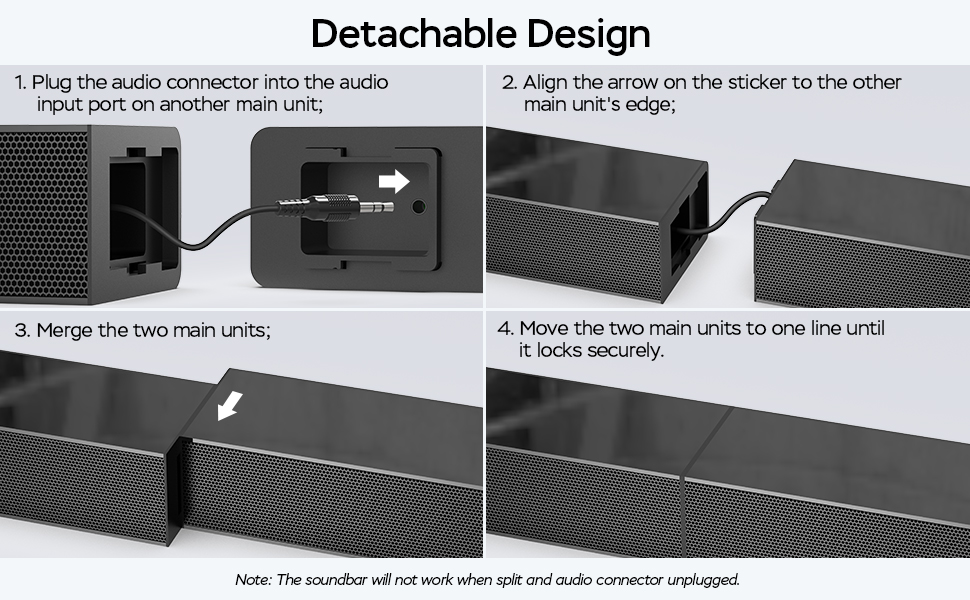 Detachable Design

1. Plug the audio connector into the audio input port on another main unit;

2. Align the arrow on the sticker to the other main unit's edge;

3. Merge the two main units;

4. Move the two main units to one line until it locks securely.

Note: The soundbar will not work when split and audio connector unplugged.