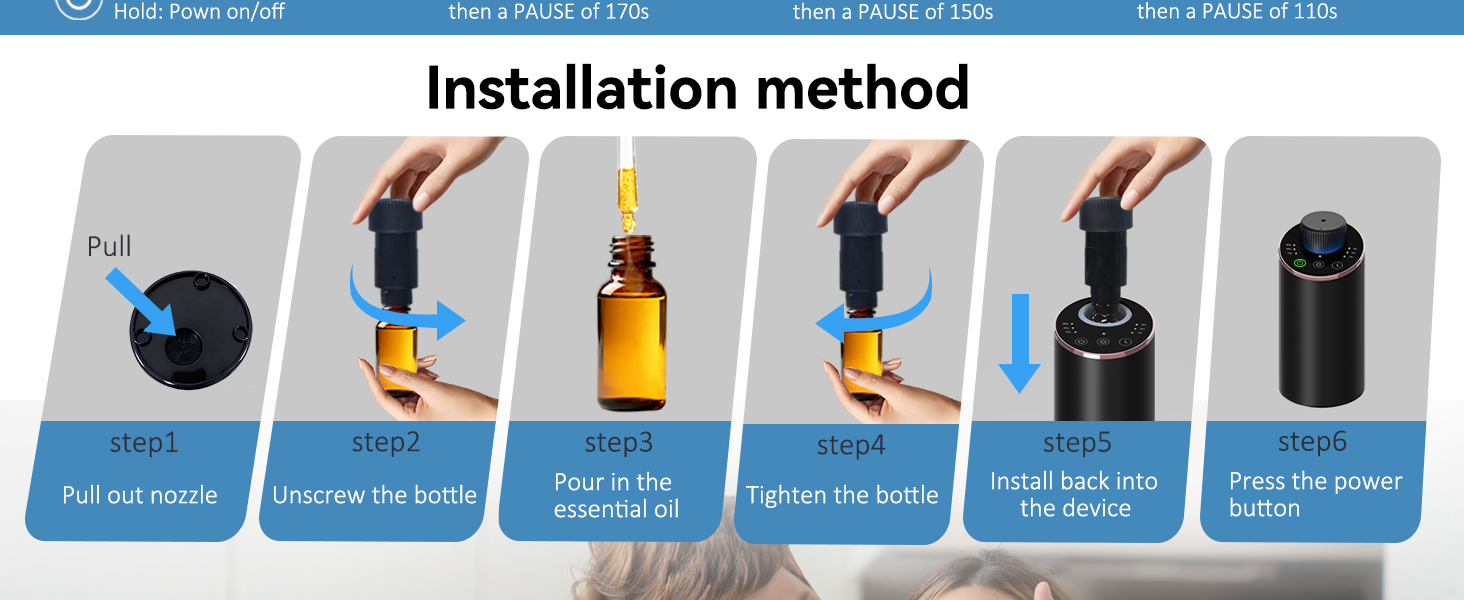 Hold: Pown on/off then a PAUSE of 170s then a PAUSE of 150s then a PAUSE of 110s

Installation method

Pull

step1
Pull out nozzle

step2
Unscrew the bottle

step3
Pour in the essential oil

step4
Tighten the bottle

step5
Install back into the device

step6
Press the power button