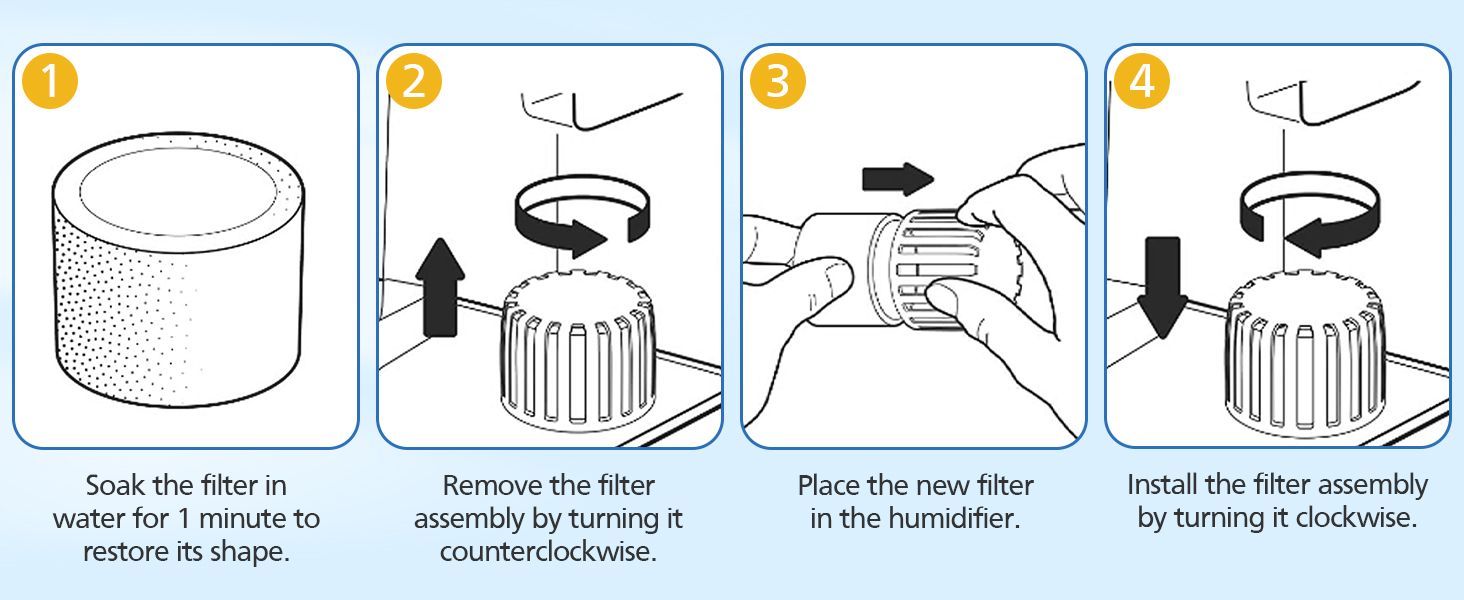 1

Soak the filter in water for 1 minute to restore its shape.

2

Remove the filter assembly by turning it counterclockwise.

3

Place the new filter in the humidifier.

4

Install the filter assembly by turning it clockwise.