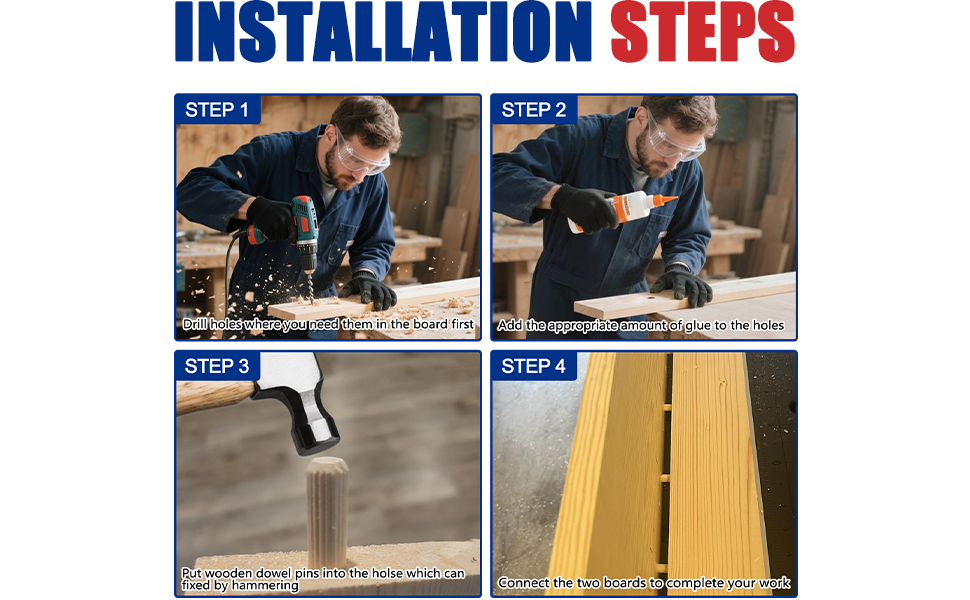 INSTALLATION STEPS

STEP 1

Drill holes where you need them in the board first

STEP 2

Add the appropriate amount of glue to the holes

STEP 3

Put wooden dowel pins into the holse which can fixed by hammering

STEP 4

Connect the two boards to complete your work