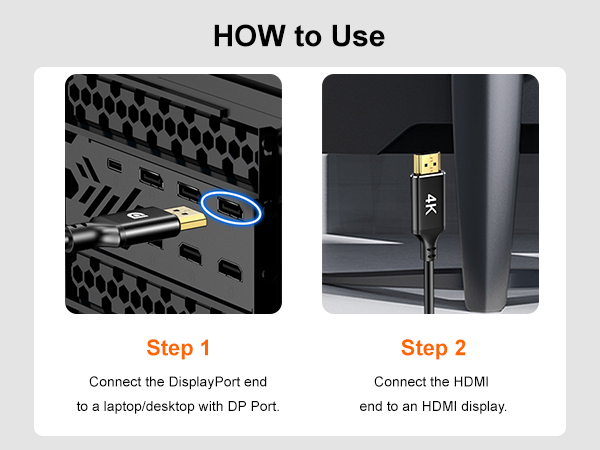 HOW to Use

4K

Step 1

Connect the DisplayPort end to a laptop/desktop with DP Port.

Step 2

Connect the HDMI end to an HDMI display.