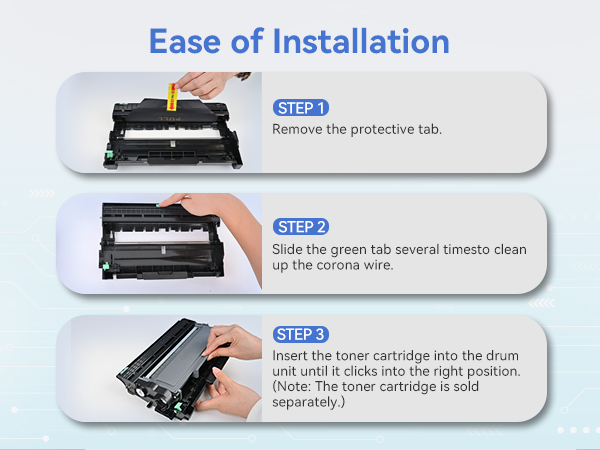 Ease of Installation

STEP 1
Remove the protective tab.

STEP 2
Slide the green tab several timesto clean up the corona wire.

STEP 3
Insert the toner cartridge into the drum unit until it clicks into the right position. (Note: The toner cartridge is sold separately.)