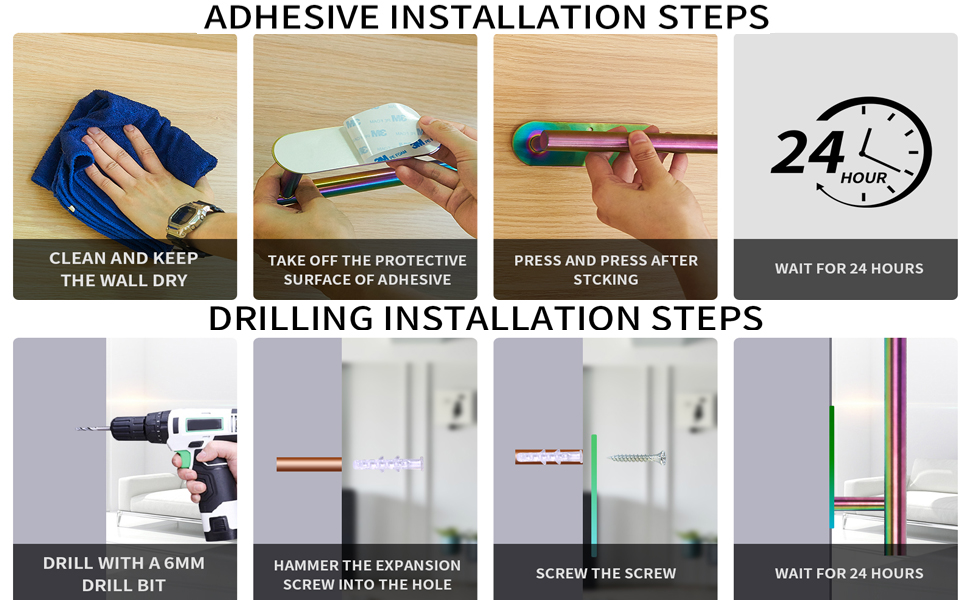 ADHESIVE INSTALLATION STEPS

CLEAN AND KEEP THE WALL DRY

TAKE OFF THE PROTECTIVE SURFACE OF ADHESIVE

PRESS AND PRESS AFTER STCKING

24 HOUR

WAIT FOR 24 HOURS

DRILLING INSTALLATION STEPS

DRILL WITH A 6MM DRILL BIT

HAMMER THE EXPANSION SCREW INTO THE HOLE

SCREW THE SCREW

WAIT FOR 24 HOURS