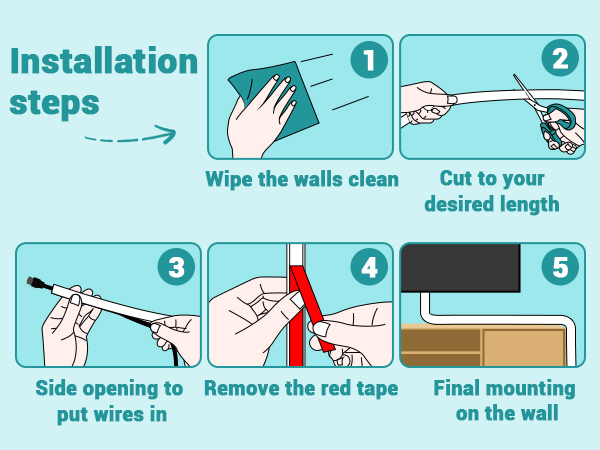 Installation steps

1
Wipe the walls clean

2
Cut to your desired length

3
Side opening to put wires in

4
Remove the red tape

5
Final mounting on the wall