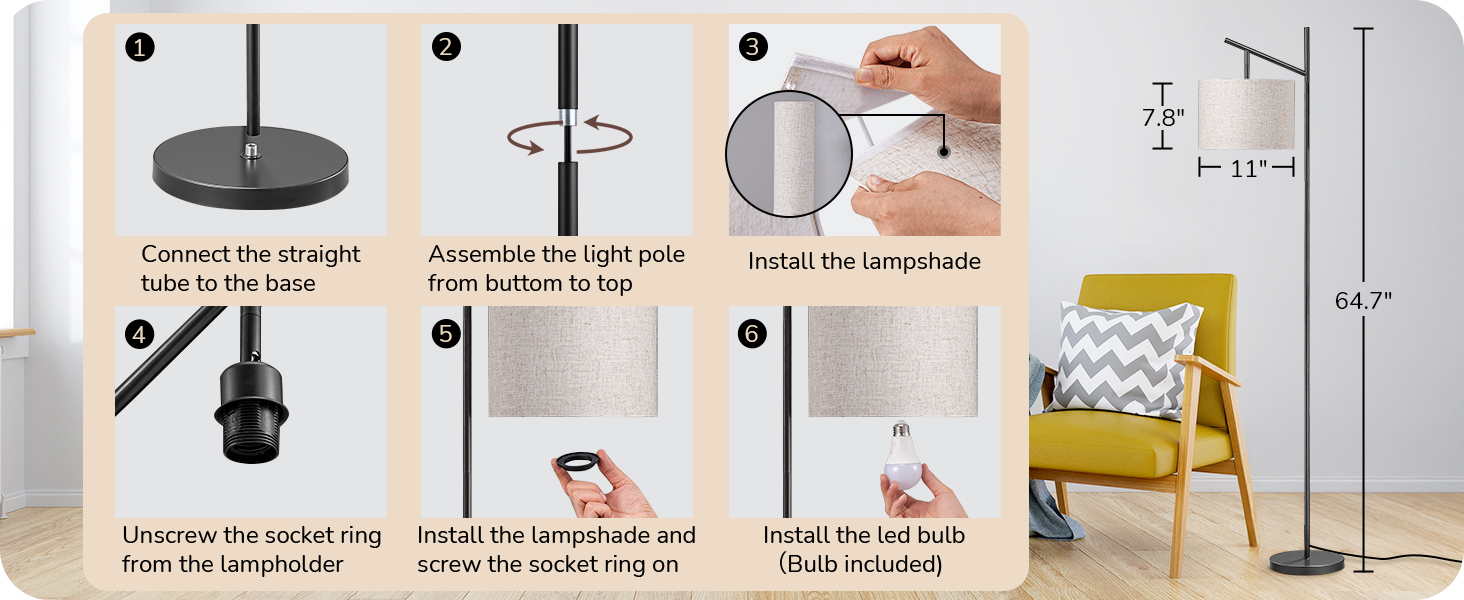 1
Connect the straight tube to the base

2
Assemble the light pole from buttom to top

3
Install the lampshade

4
Unscrew the socket ring from the lampholder

5
Install the lampshade and screw the socket ring on

6
Install the led bulb (Bulb included)

7.8"
11"
64.7"