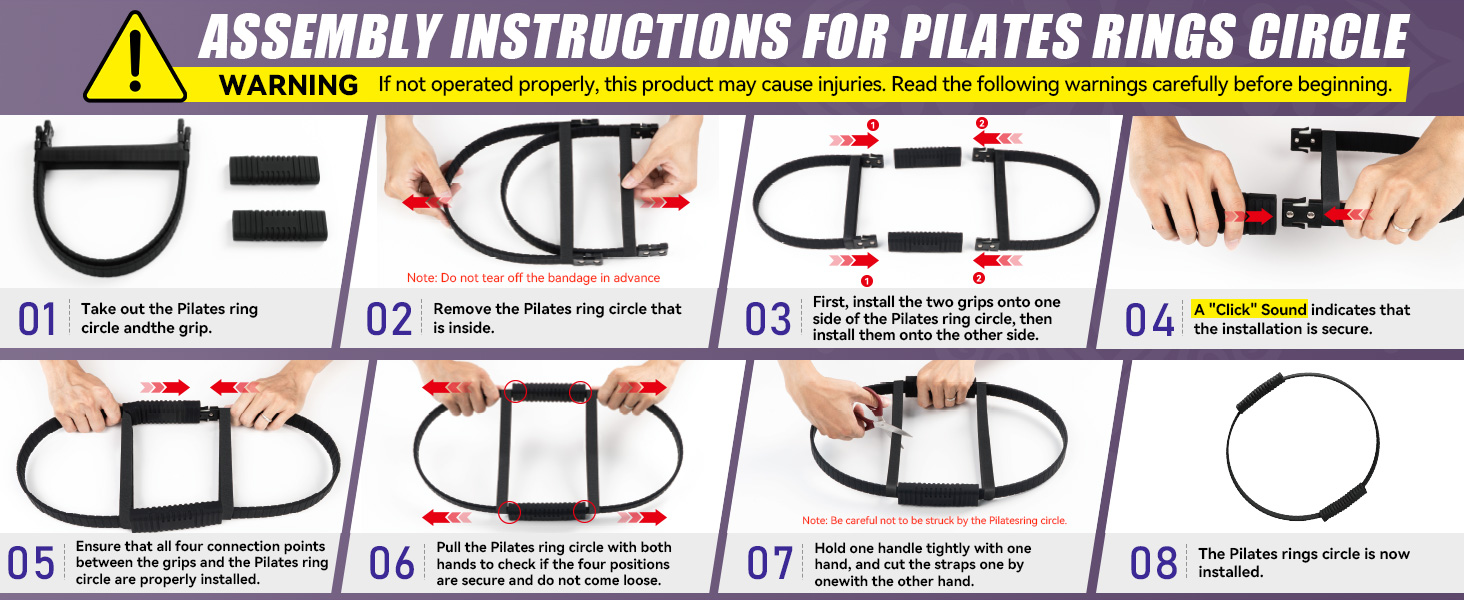 ASSEMBLY INSTRUCTIONS FOR PILATES RINGS CIRCLE

WARNING If not operated properly, this product may cause injuries. Read the following warnings carefully before beginning.

01 Take out the Pilates ring circle andthe grip.

Note: Do not tear off the bandage in advance

02 Remove the Pilates ring circle that is inside.

1 2 1 2

03 First, install the two grips onto one side of the Pilates ring circle, then install them onto the other side.

04 A "Click" Sound indicates that the installation is secure.

05 Ensure that all four connection points between the grips and the Pilates ring circle are properly installed.

06 Pull the Pilates ring circle with both hands to check if the four positions are secure and do not come loose.

Note: Be careful not to be struck by the Pilatesring circle.

07 Hold one handle tightly with one hand, and cut the straps one by onewith the other hand.

08 The Pilates rings circle is now installed.