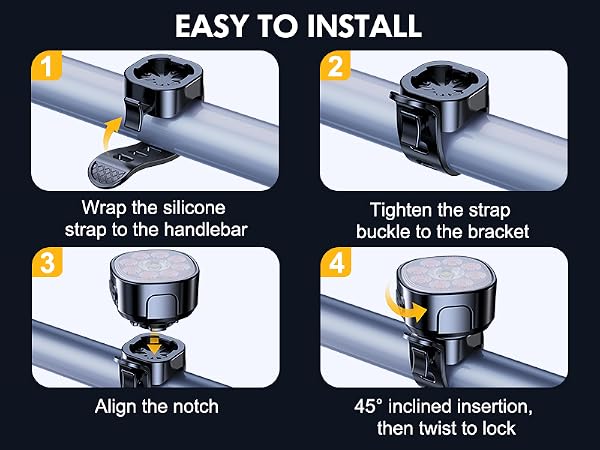 EASY TO INSTALL

1

Wrap the silicone strap to the handlebar

2

Tighten the strap buckle to the bracket

3

Align the notch

4

45° inclined insertion, then twist to lock