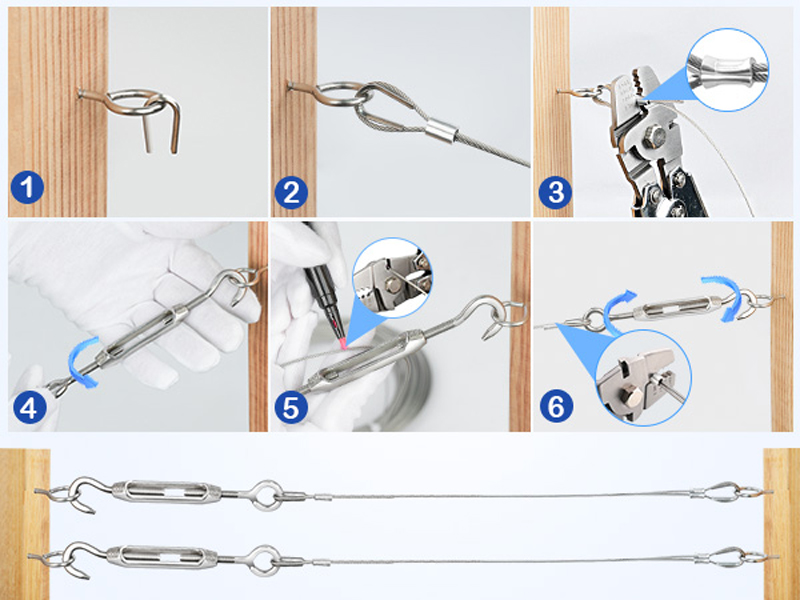 1

2

3

4

5

6