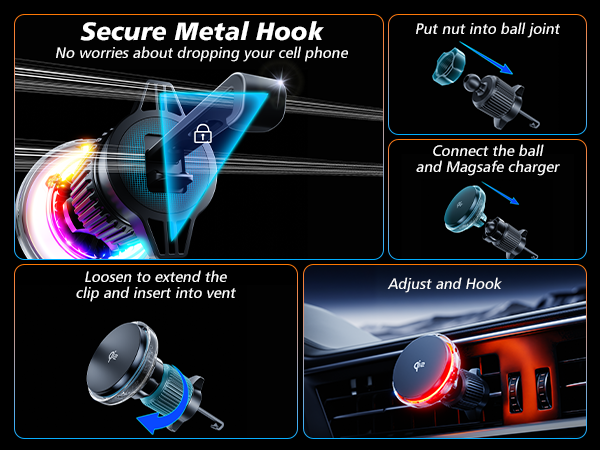 Secure Metal Hook
No worries about dropping your cell phone

Put nut into ball joint

Connect the ball and Magsafe charger

Loosen to extend the clip and insert into vent

Adjust and Hook