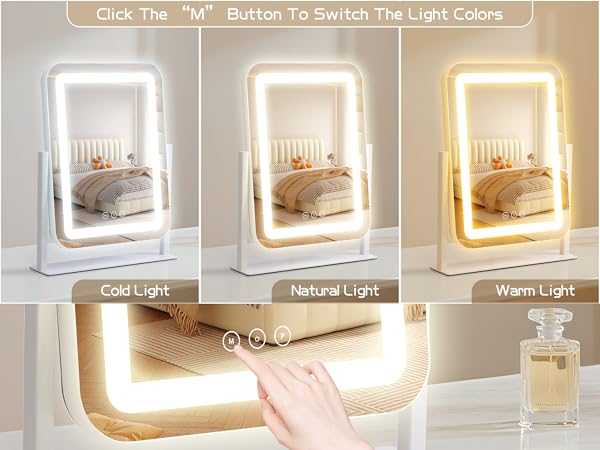 Click The "M" Button To Switch The Light Colors

Cold Light

Natural Light

Warm Light

M

P