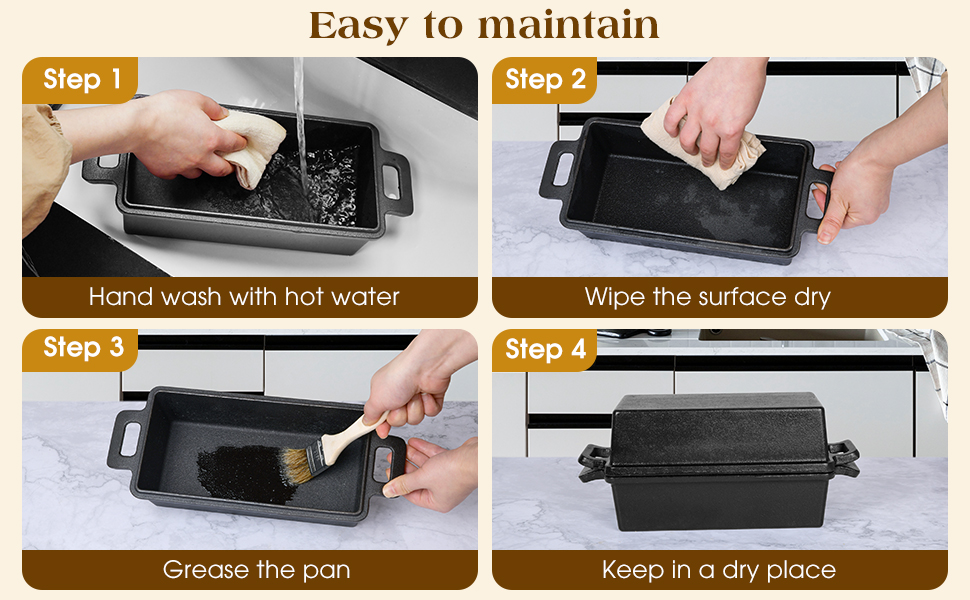 Easy to maintain

Step 1

Hand wash with hot water

Step 2

Wipe the surface dry

Step 3

Grease the pan

Step 4

Keep in a dry place