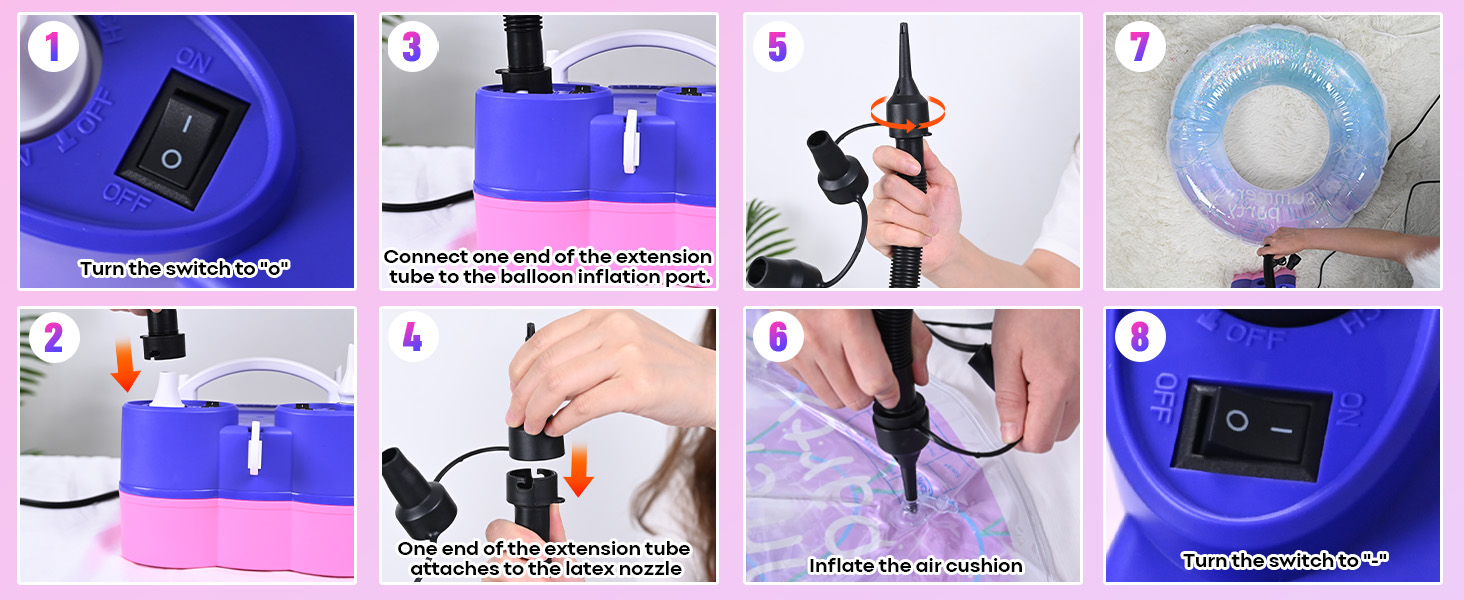 1

ON
OFF
OFF

Turn the switch to "o"

3

Connect one end of the extension tube to the balloon inflation port.

5

7

summer party

2

4

One end of the extension tube attaches to the latex nozzle

6

Inflate the air cushion

8

OFF
OFF
ON

Turn the switch to "-"