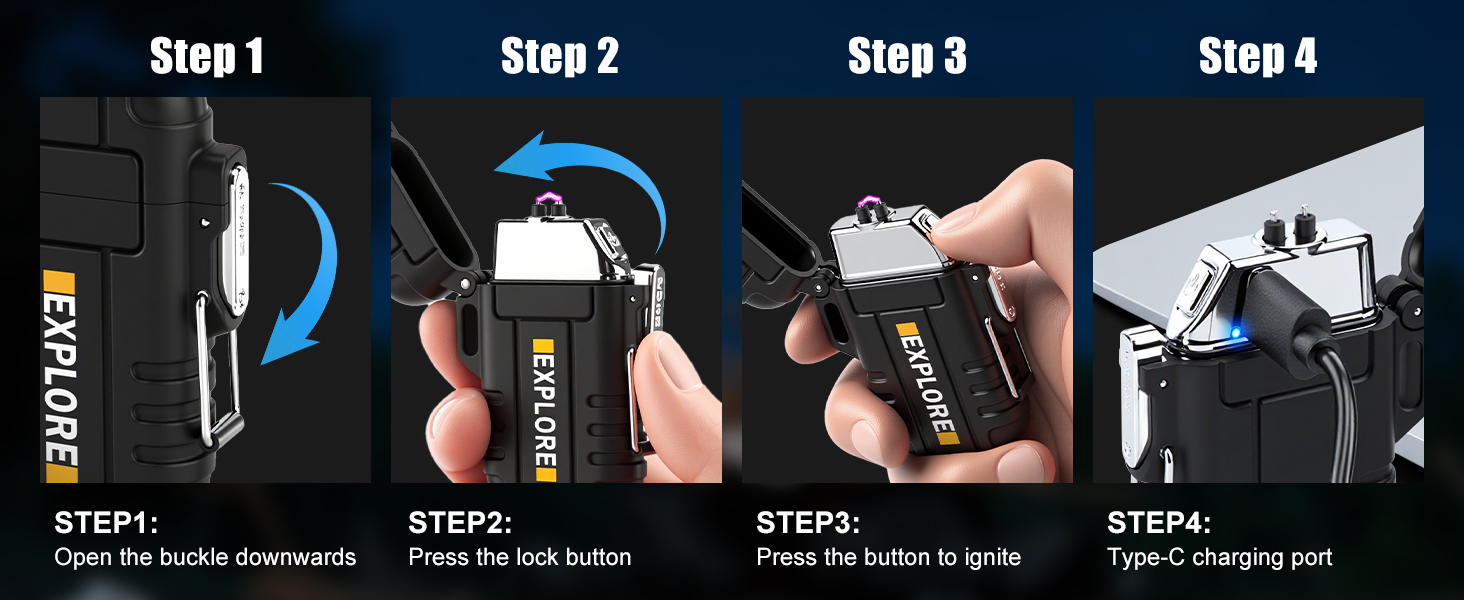 Step 1

EXPLORE

STEP1:
Open the buckle downwards

Step 2

EXPLORE

STEP2:
Press the lock button

Step 3

EXPLORE

STEP3:
Press the button to ignite

Step 4

STEP4:
Type-C charging port