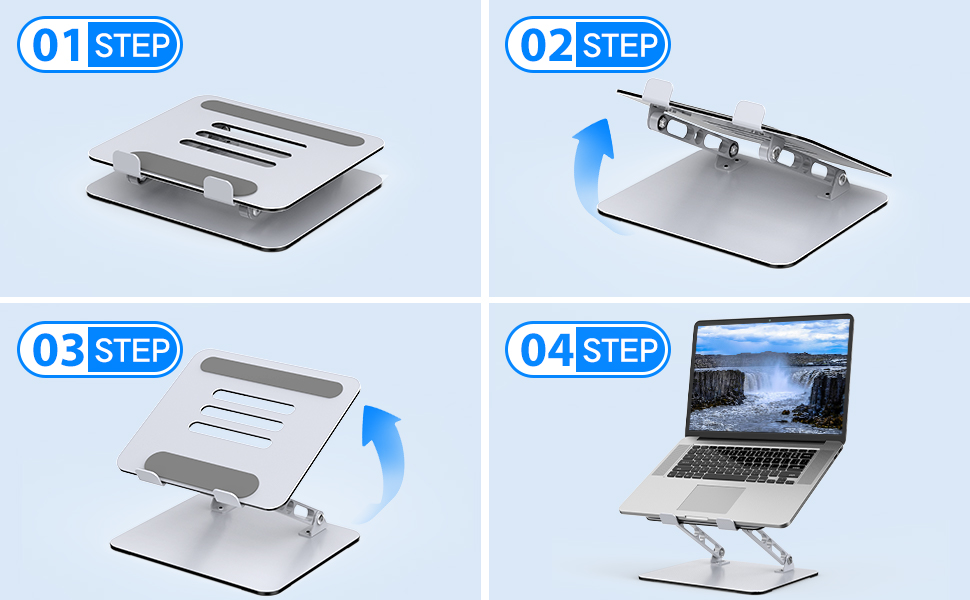 01 STEP

02 STEP

03 STEP

04 STEP