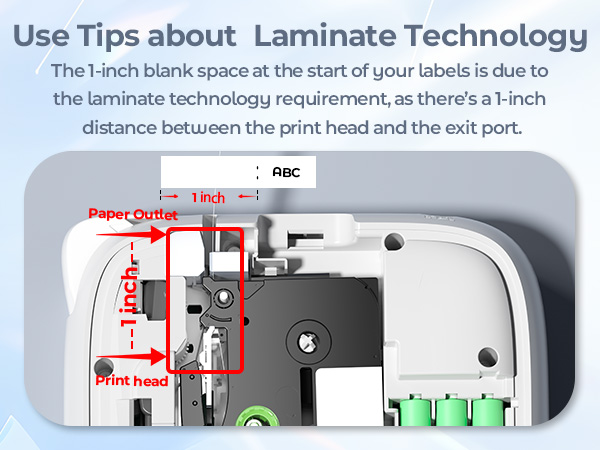 Use Tips about  Laminate Technology

The 1-inch blank space at the start of your labels is due to the laminate technology requirement, as there's a 1-inch distance between the print head and the exit port.

ABC

1 inch

Paper Outlet

1 inch

Print head