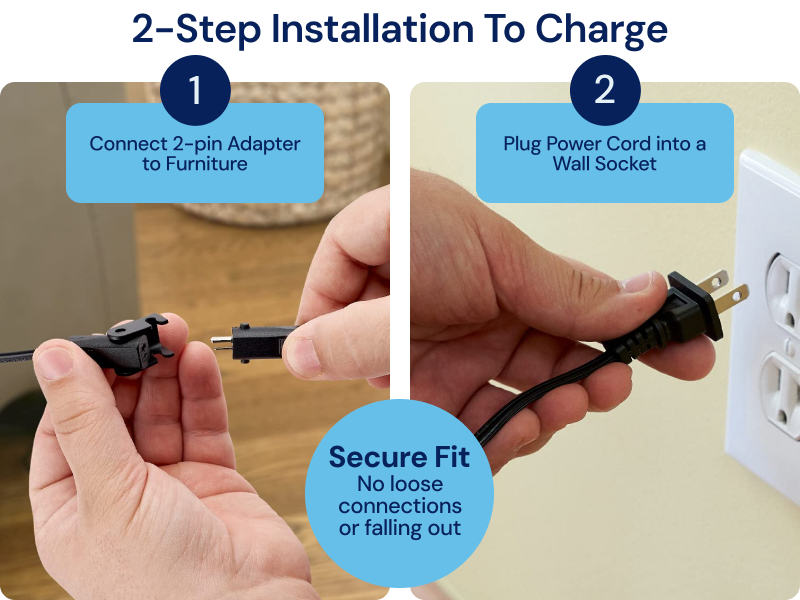 2-Step Installation To Charge

1

Connect 2-pin Adapter to Furniture

2

Plug Power Cord into a Wall Socket

Secure Fit
No loose connections or falling out