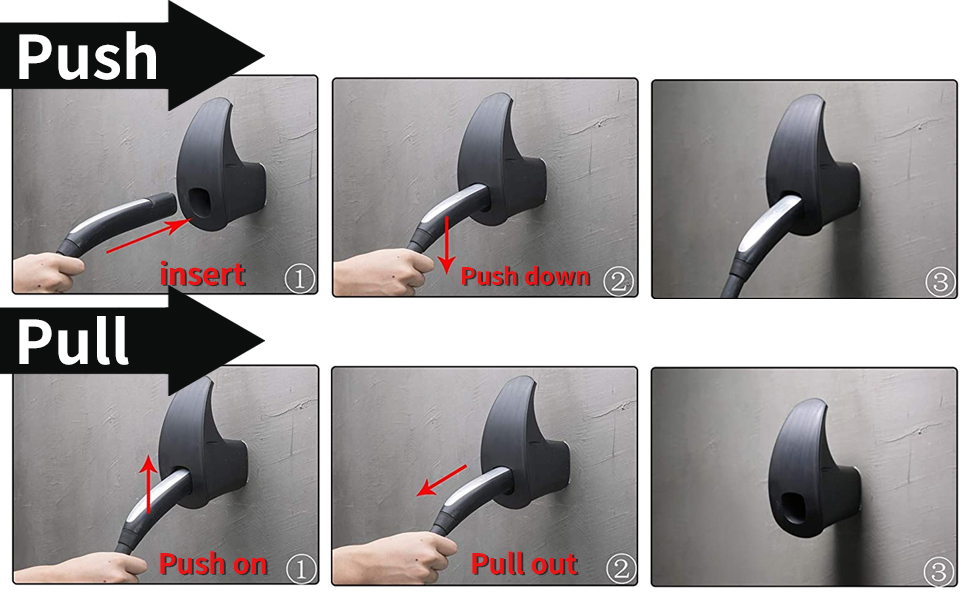 Push

insert ①

Push down ②

③

Pull

Push on ①

Pull out ②

③