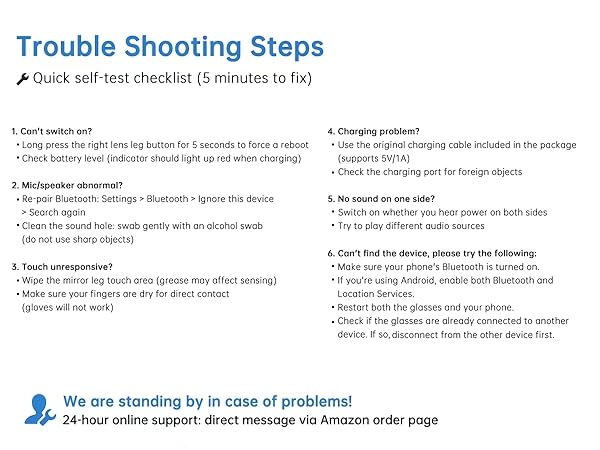 Trouble Shooting Steps

Quick self-test checklist (5 minutes to fix)

1. Can't switch on?
• Long press the right lens leg button for 5 seconds to force a reboot
• Check battery level (indicator should light up red when charging)

2. Mic/speaker abnormal?
• Re-pair Bluetooth: Settings > Bluetooth > Ignore this device > Search again
• Clean the sound hole: swab gently with an alcohol swab (do not use sharp objects)

3. Touch unresponsive?
• Wipe the mirror leg touch area (grease may affect sensing)
• Make sure your fingers are dry for direct contact (gloves will not work)

4. Charging problem?
• Use the original charging cable included in the package (supports 5V/1A)
• Check the charging port for foreign objects

5. No sound on one side?
• Switch on whether you hear power on both sides
• Try to play different audio sources

6. Can't find the device, please try the following:
• Make sure your phone's Bluetooth is turned on.
• If you're using Android, enable both Bluetooth and Location Services.
• Restart both the glasses and your phone.
• Check if the glasses are already connected to another device. If so, disconnect from the other device first.

We are standing by in case of problems!
24-hour online support: direct message via Amazon order page