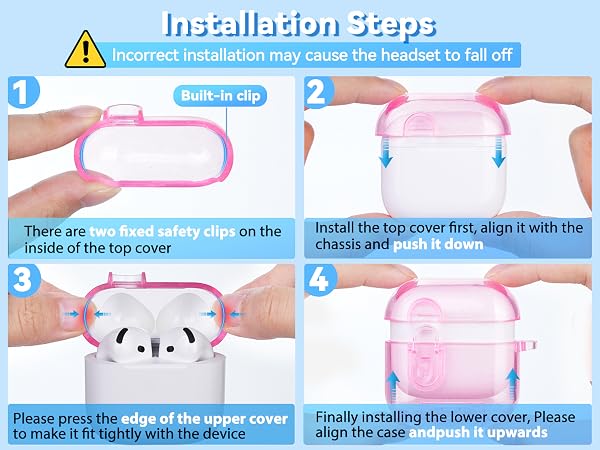 Installation Steps

Incorrect installation may cause the headset to fall off

1

Built-in clip

There are two fixed safety clips on the inside of the top cover

2

Install the top cover first, align it with the chassis and push it down

3

Please press the edge of the upper cover to make it fit tightly with the device

4

Finally installing the lower cover, Please align the case andpush it upwards