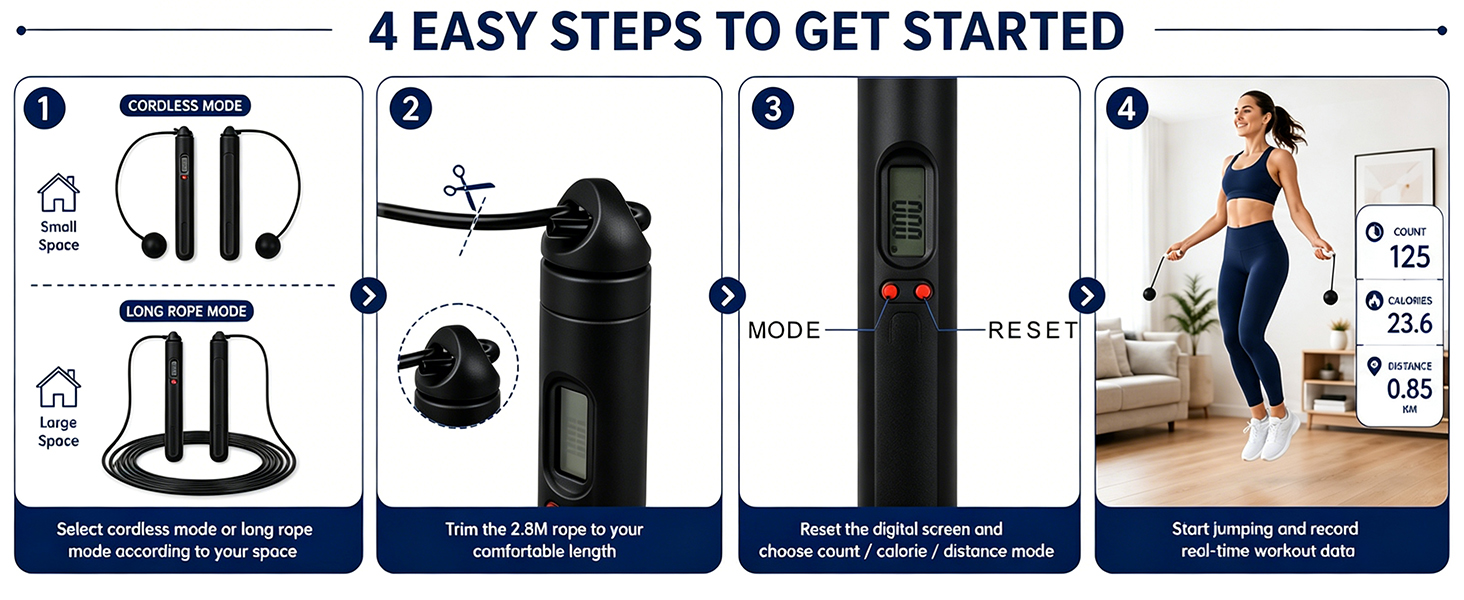 4 EASY STEPS TO GET STARTED

1

CORDLESS MODE

Small Space

LONG ROPE MODE

Large Space

Select cordless mode or long rope mode according to your space

2

Trim the 2.8M rope to your comfortable length

3

MODE

RESET

Reset the digital screen and choose count / calorie / distance mode

4

COUNT
125

CALORIES
23.6

DISTANCE
0.85
KM

Start jumping and record real-time workout data