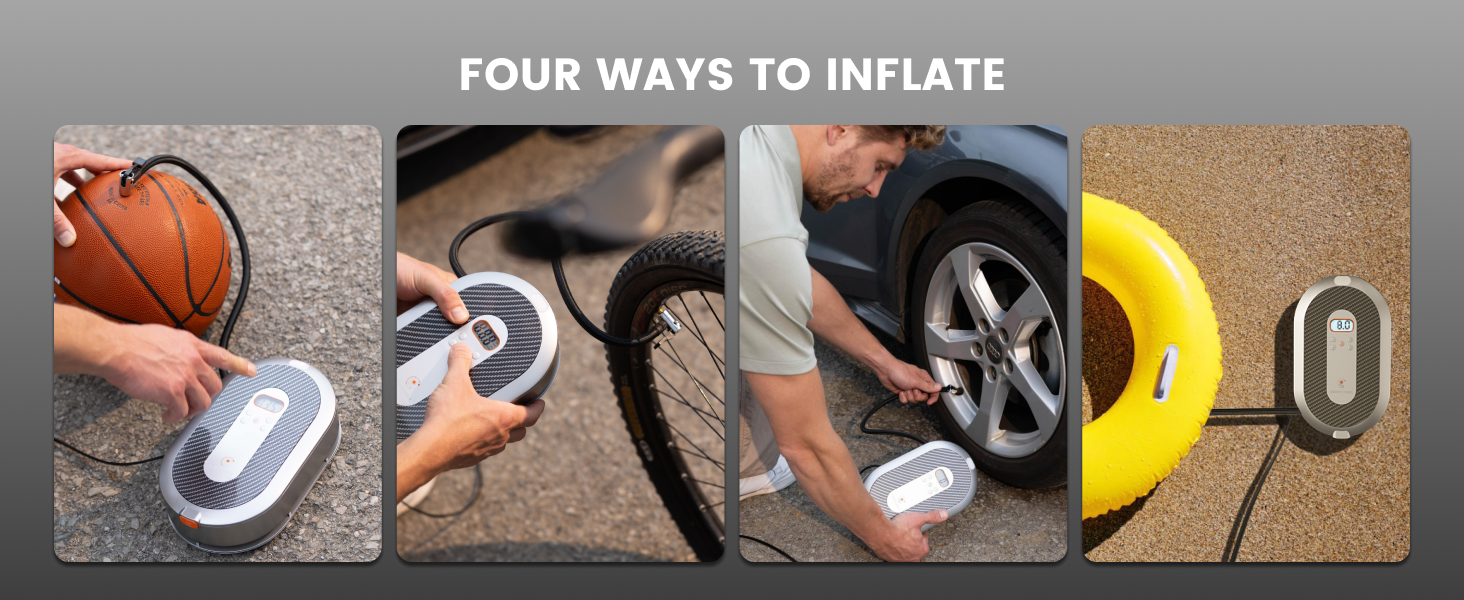 FOUR WAYS TO INFLATE

8.0