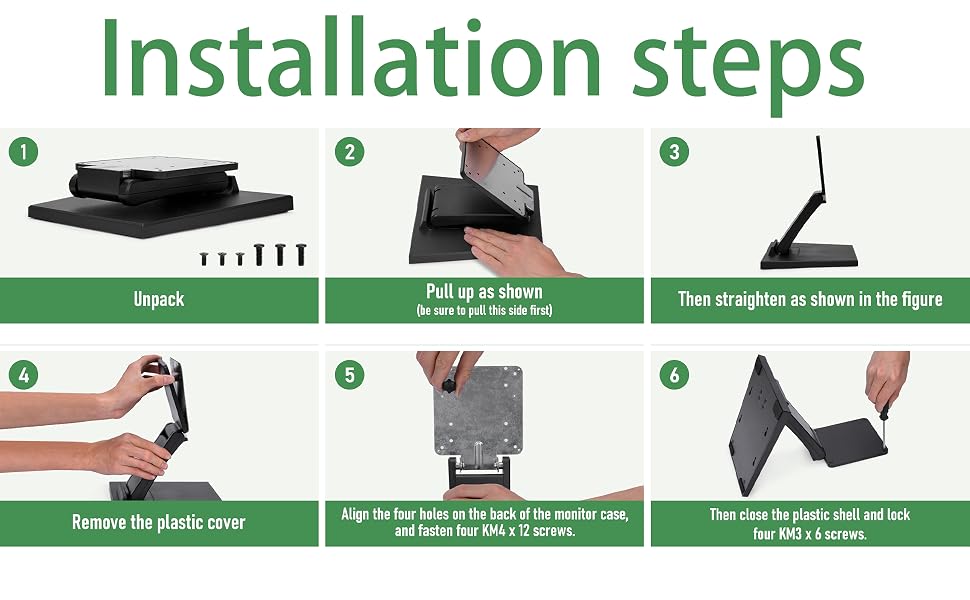 Installation steps

1

Unpack

2

Pull up as shown
(be sure to pull this side first)

3

Then straighten as shown in the figure

4

Remove the plastic cover

5

Align the four holes on the back of the monitor case, and fasten four KM4 x 12 screws.

6

Then close the plastic shell and lock four KM3 x 6 screws.