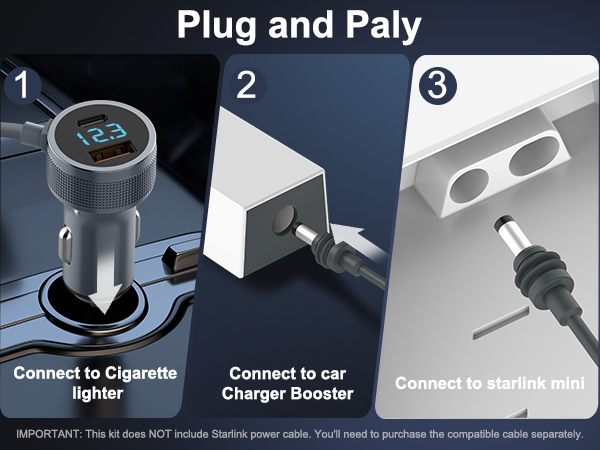 Plug and Paly

1

12.3

Connect to Cigarette lighter

2

Connect to car Charger Booster

3

Connect to starlink mini

IMPORTANT: This kit does NOT include Starlink power cable. You'll need to purchase the compatible cable separately.