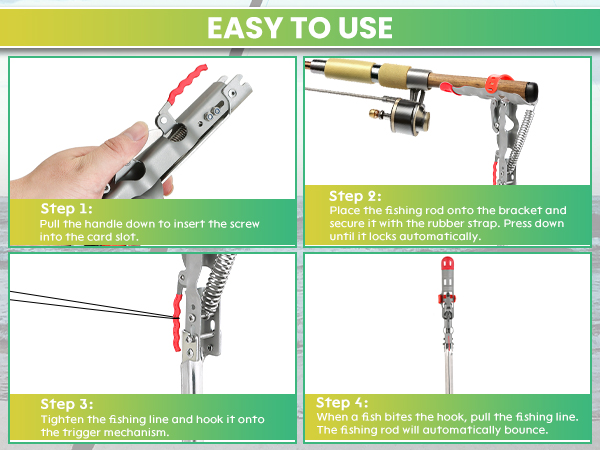 EASY TO USE

Step 1:
Pull the handle down to insert the screw into the card slot.

Step 2:
Place the fishing rod onto the bracket and secure it with the rubber strap. Press down until it locks automatically.

Step 3:
Tighten the fishing line and hook it onto the trigger mechanism.

Step 4:
When a fish bites the hook, pull the fishing line. The fishing rod will automatically bounce.