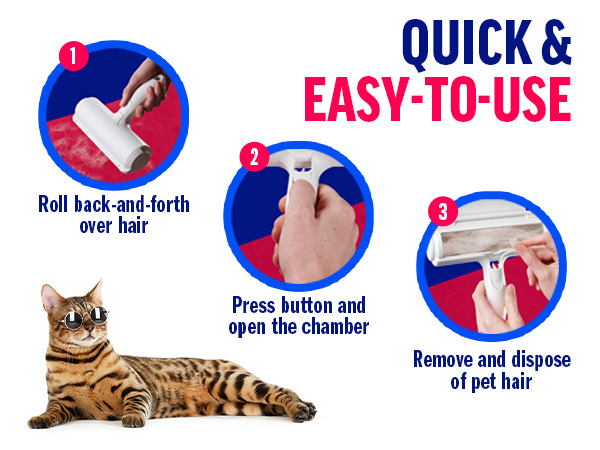 QUICK &
EASY-TO-USE

1
Roll back-and-forth over hair

2
Press button and open the chamber

3
Remove and dispose of pet hair