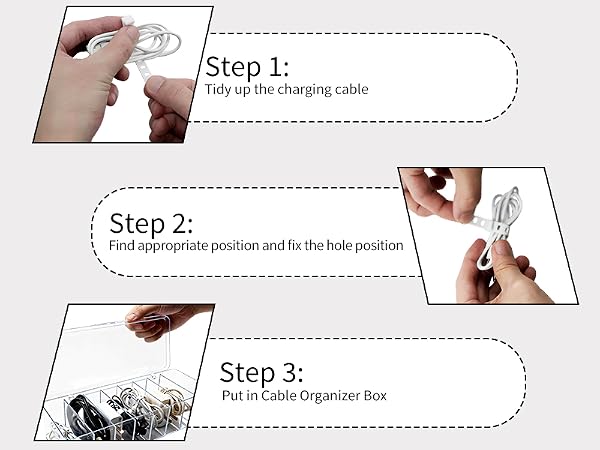 Step 1:
Tidy up the charging cable

Step 2:
Find appropriate position and fix the hole position

Step 3:
Put in Cable Organizer Box