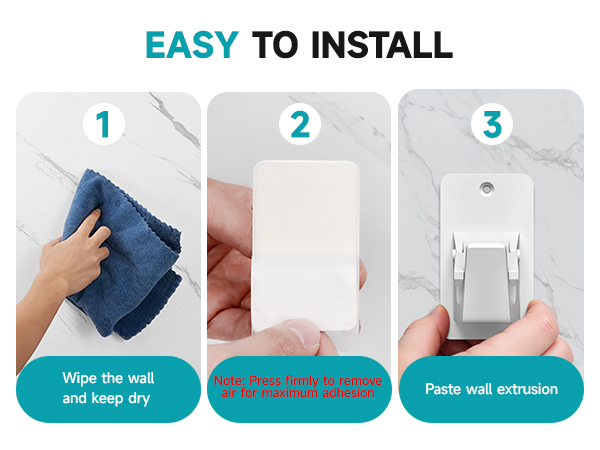 EASY TO INSTALL

1

Wipe the wall and keep dry

2

Note: Press firmly to remove air for maximum adhesion

3

Paste wall extrusion