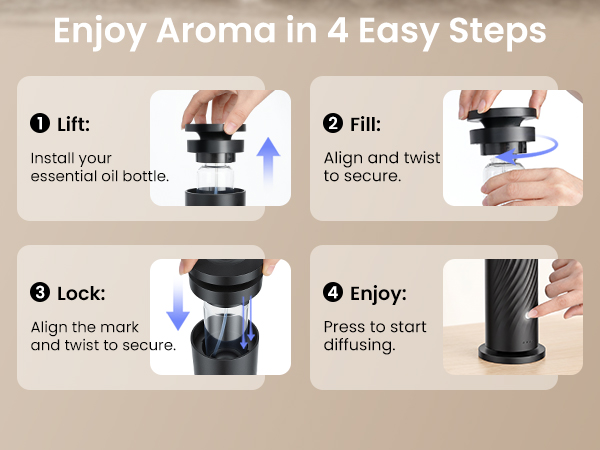 Enjoy Aroma in 4 Easy Steps

❶ Lift:

Install your essential oil bottle.

❷ Fill:

Align and twist to secure.

❸ Lock:

Align the mark and twist to secure.

❹ Enjoy:

Press to start diffusing.