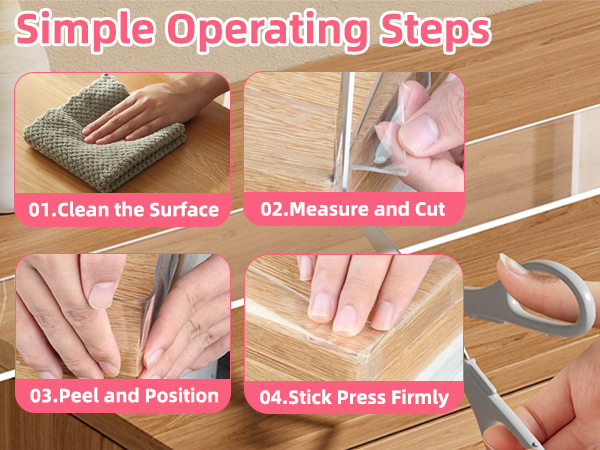 Simple Operating Steps

01.Clean the Surface

02.Measure and Cut

03.Peel and Position

04.Stick Press Firmly