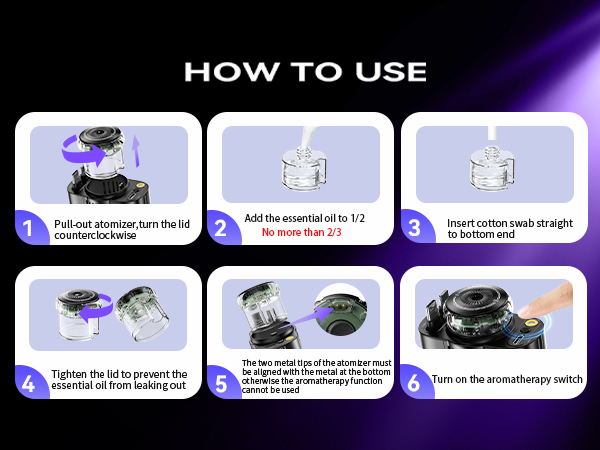 HOW TO USE

1 Pull-out atomizer,turn the lid counterclockwise

2 Add the essential oil to 1/2
No more than 2/3

3 Insert cotton swab straight to bottom end

4 Tighten the lid to prevent the essential oil from leaking out

5 The two metal tips of the atomizer must be aligned with the metal at the bottom otherwise the aromatherapy function cannot be used

6 Turn on the aromatherapy switch