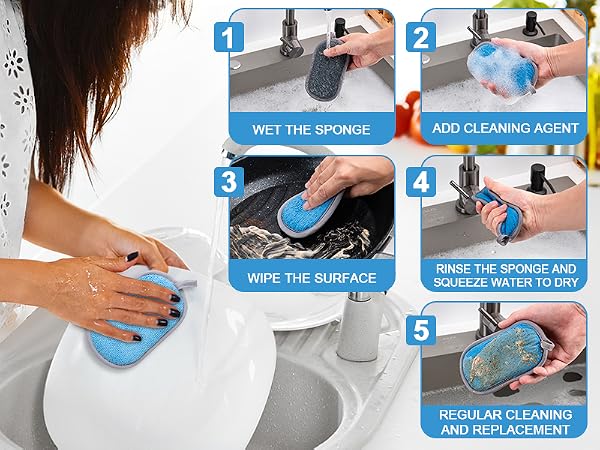 1
WET THE SPONGE

2
ADD CLEANING AGENT

3
WIPE THE SURFACE

4
RINSE THE SPONGE AND SQUEEZE WATER TO DRY

5
REGULAR CLEANING AND REPLACEMENT