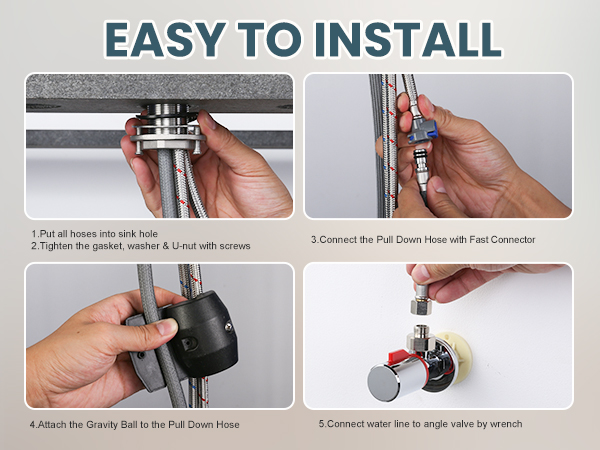 EASY TO INSTALL

1.Put all hoses into sink hole
2.Tighten the gasket, washer & U-nut with screws

3.Connect the Pull Down Hose with Fast Connector

4.Attach the Gravity Ball to the Pull Down Hose

5.Connect water line to angle valve by wrench