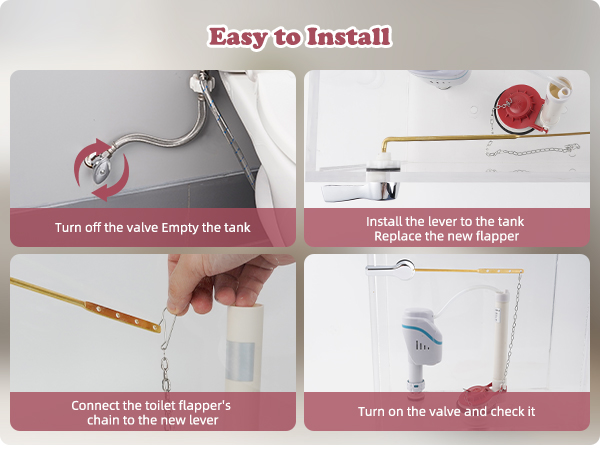 Easy to Install

Turn off the valve Empty the tank

Install the lever to the tank
Replace the new flapper

Connect the toilet flapper's
chain to the new lever

Turn on the valve and check it