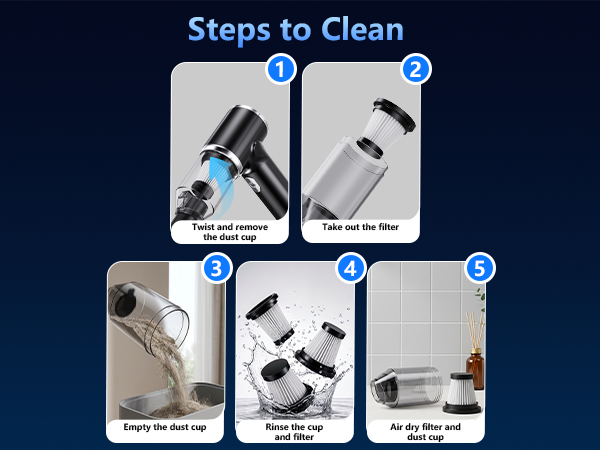 Steps to Clean

1
Twist and remove the dust cup

2
Take out the filter

3
Empty the dust cup

4
Rinse the cup and filter

5
Air dry filter and dust cup