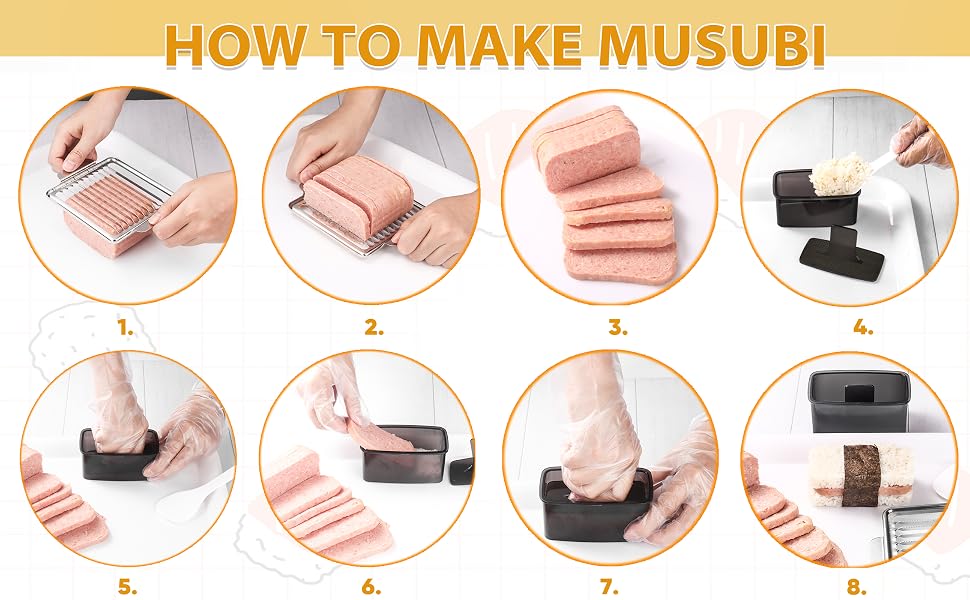 HOW TO MAKE MUSUBI

1.

2.

3.

4.

5.

6.

7.

8.